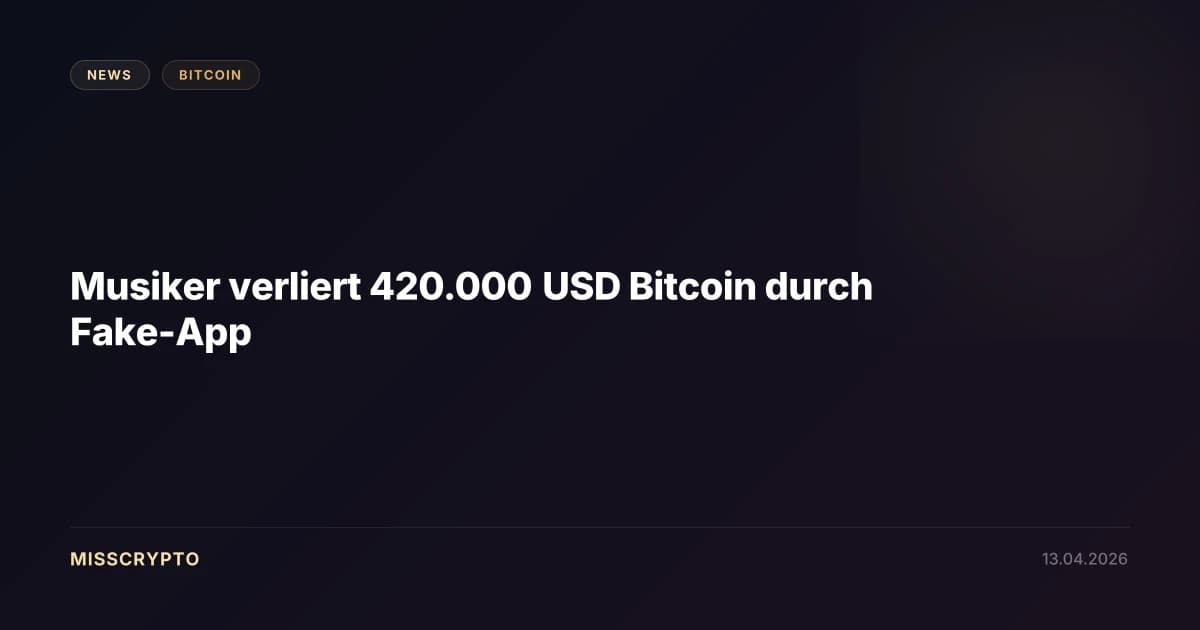 NEWS BITCOIN

Musiker verliert 420.000 USD Bitcoin durch Fake-App

MISSCRYPTO

13.04.2026