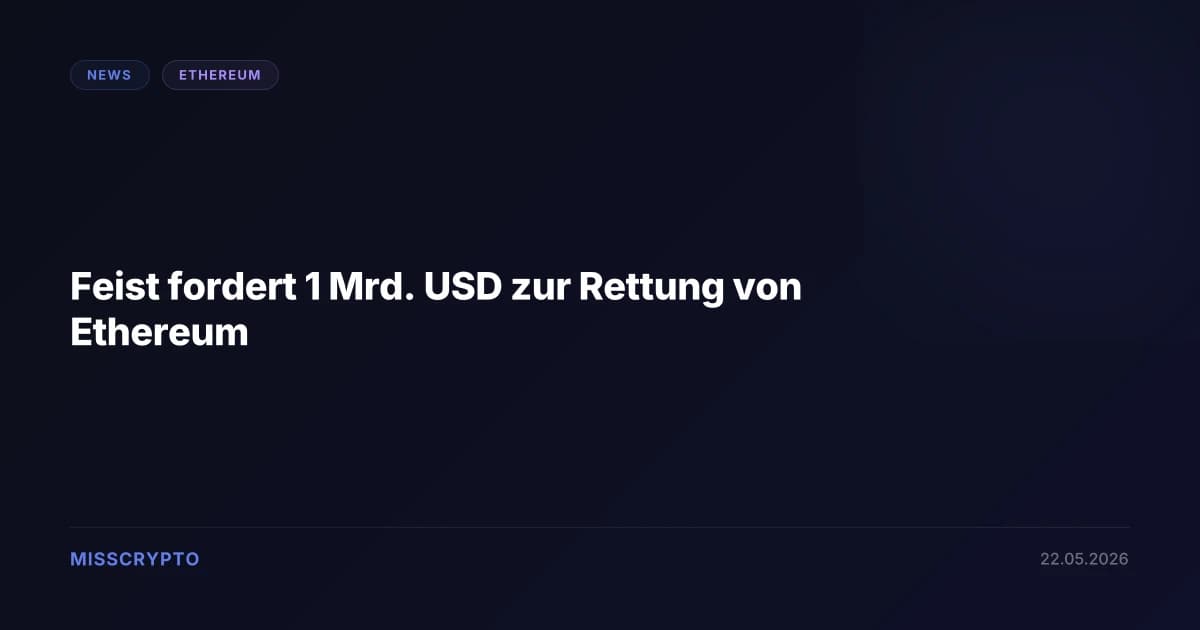 NEWS ETHEREUM

Feist fordert 1 Mrd. USD zur Rettung von Ethereum

MISSCRYPTO

22.05.2026